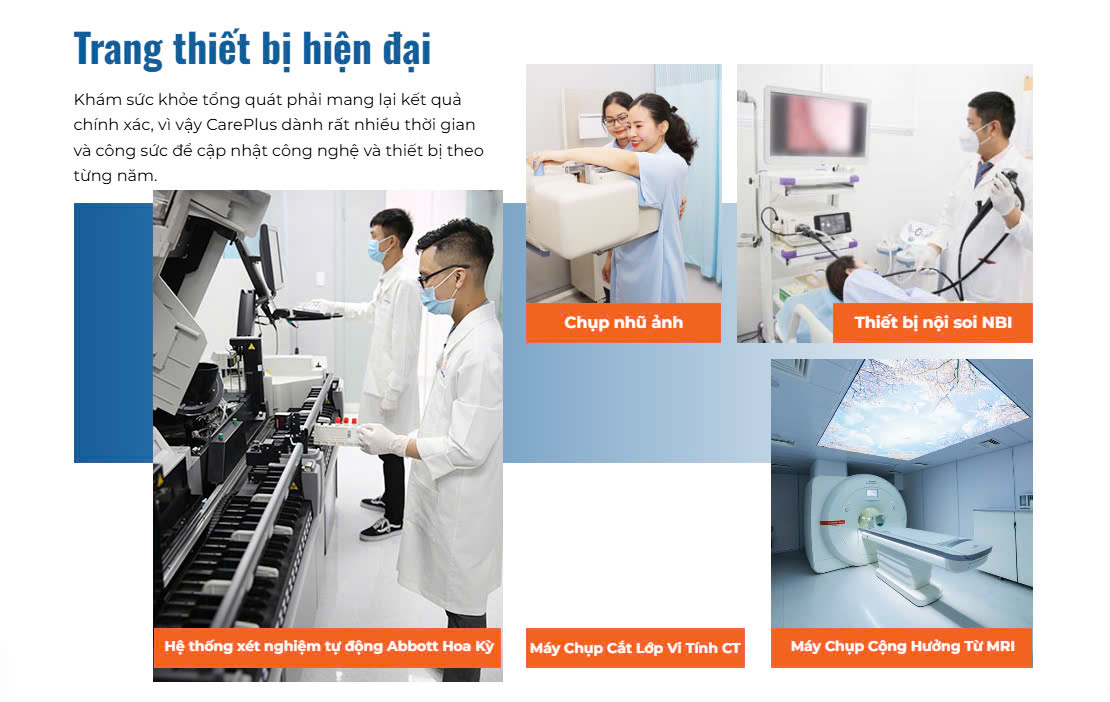 Trang thiết bị hiện đại

Khám sức khỏe tổng quát phải mang lại kết quả chính xác, vì vậy CarePlus dành rất nhiều thời gian và công sức để cập nhật công nghệ và thiết bị theo từng năm.

Chụp nhũ ảnh

Thiết bị nội soi NBI

Hệ thống xét nghiệm tự động Abbott Hoa Kỳ

Máy Chụp Cắt Lớp Vi Tính CT

Máy Chụp Cộng Hưởng Từ MRI